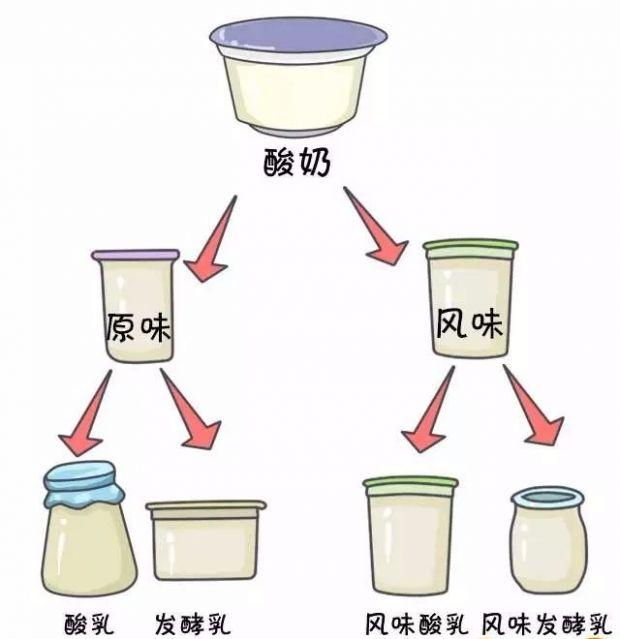 酸奶

原味

风味

酸乳 发酵乳

风味酸乳 风味发酵乳